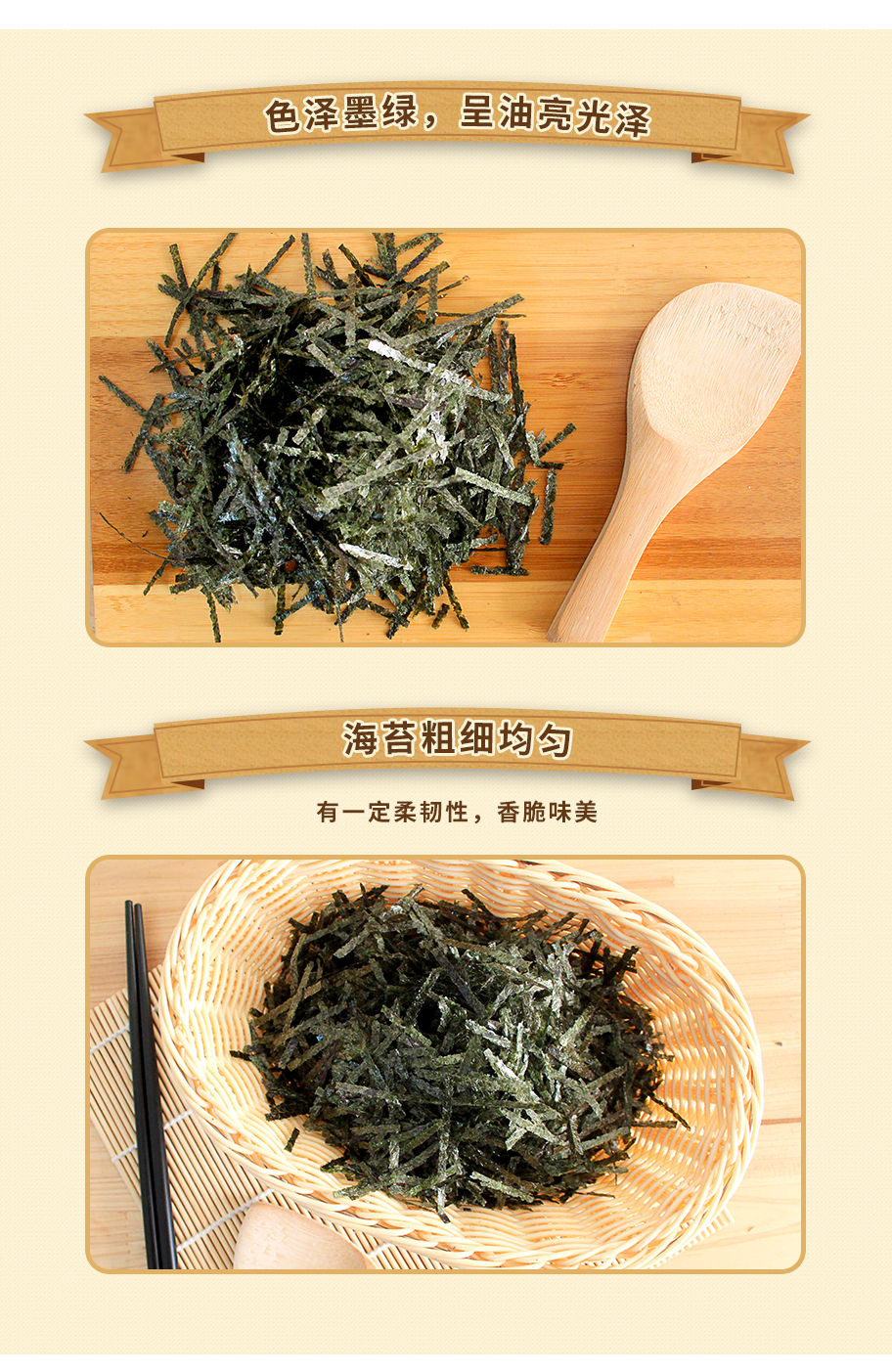 色泽墨绿，呈油亮光泽

海苔粗细均匀

有一定柔韧性，香脆味美